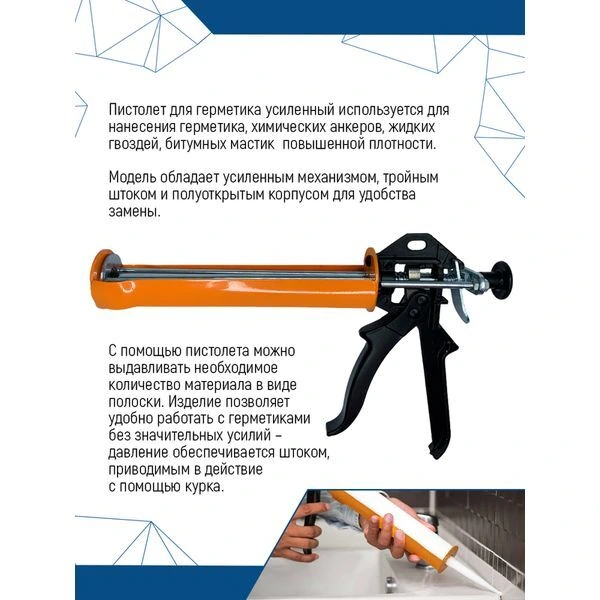 Пистолет для герметика усиленный используется для нанесения герметика, химических анкеров, жидких гвоздей, битумных мастик  повышенной плотности.

Модель обладает усиленным механизмом, тройным штоком и полуоткрытым корпусом для удобства замены.

С помощью пистолета можно выдавливать необходимое количество материала в виде полоски. Изделие позволяет удобно работать с герметиками без значительных усилий – давление обеспечивается штоком, приводимым в действие с помощью курка.