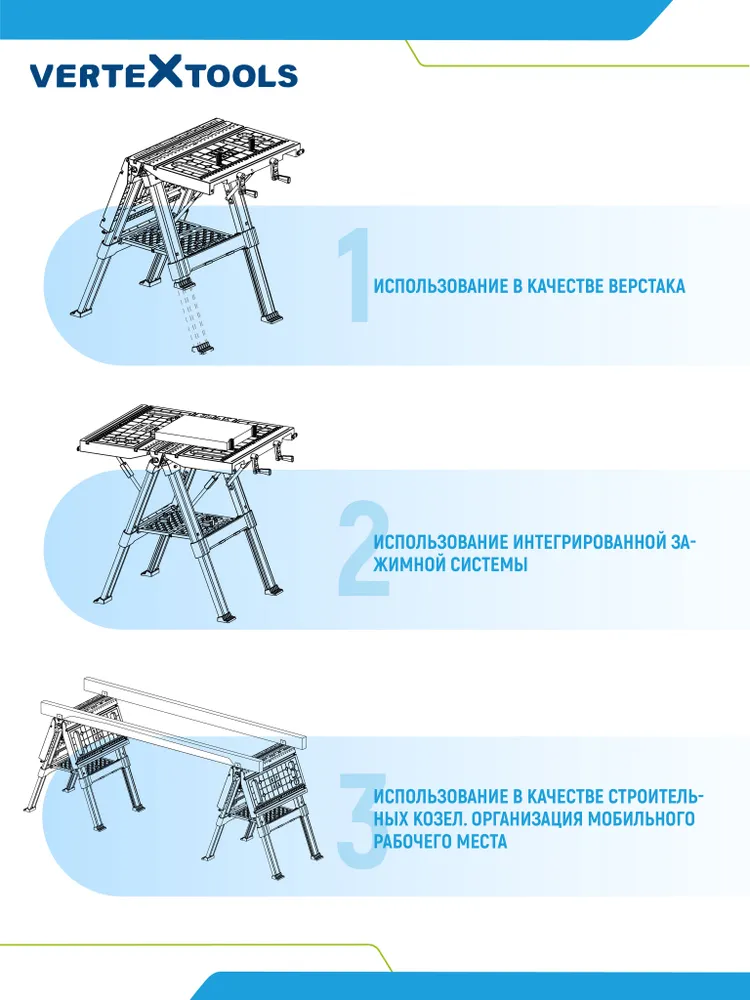 VERTEXTOOLS

1

ИСПОЛЬЗОВАНИЕ В КАЧЕСТВЕ ВЕРСТАКА

2

ИСПОЛЬЗОВАНИЕ ИНТЕГРИРОВАННОЙ ЗАЖИМНОЙ СИСТЕМЫ

3

ИСПОЛЬЗОВАНИЕ В КАЧЕСТВЕ СТРОИТЕЛЬНЫХ КОЗЕЛ. ОРГАНИЗАЦИЯ МОБИЛЬНОГО РАБОЧЕГО МЕСТА